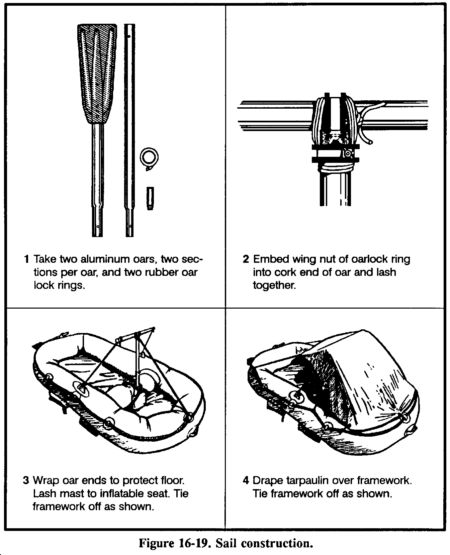 1 Take two aluminum oars, two sections per oar, and two rubber oar lock rings.

2 Embed wing nut of oarlock ring into cork end of oar and lash together.

3 Wrap oar ends to protect floor. Lash mast to inflatable seat. Tie framework off as shown.

4 Drape tarpaulin over framework. Tie framework off as shown.

Figure 16-19. Sail construction.