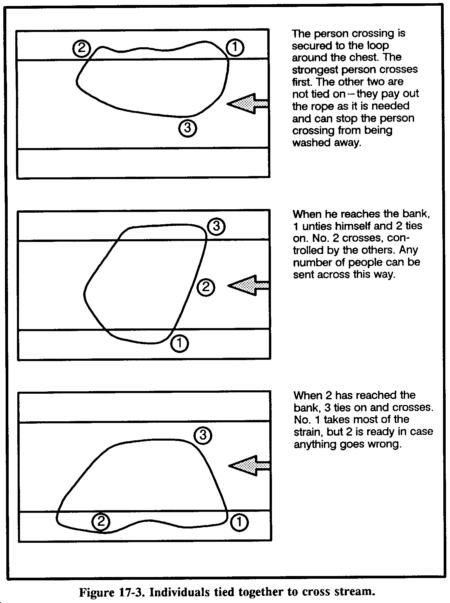 2
1
3

The person crossing is secured to the loop around the chest. The strongest person crosses first. The other two are not tied on—they pay out the rope as it is needed and can stop the person crossing from being washed away.

3
2
1

When he reaches the bank, 1 unties himself and 2 ties on. No. 2 crosses, controlled by the others. Any number of people can be sent across this way.

3
2
1

When 2 has reached the bank, 3 ties on and crosses. No. 1 takes most of the strain, but 2 is ready in case anything goes wrong.

Figure 17-3. Individuals tied together to cross stream.